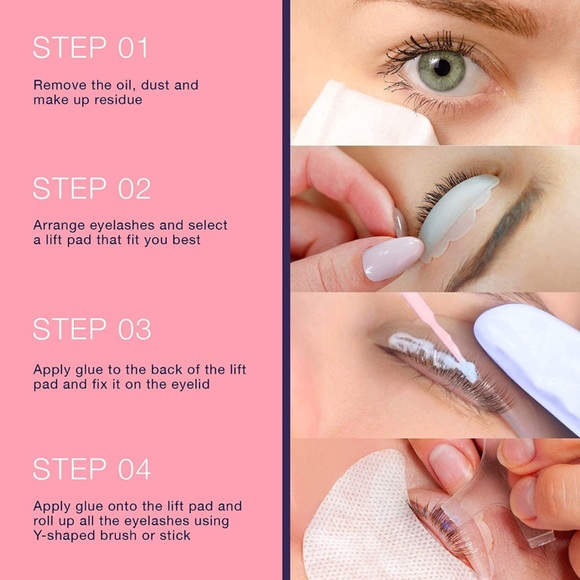 STEP 01

Remove the oil, dust and make up residue

STEP 02

Arrange eyelashes and select a lift pad that fit you best

STEP 03

Apply glue to the back of the lift pad and fix it on the eyelid

STEP 04

Apply glue onto the lift pad and roll up all the eyelashes using Y-shaped brush or stick